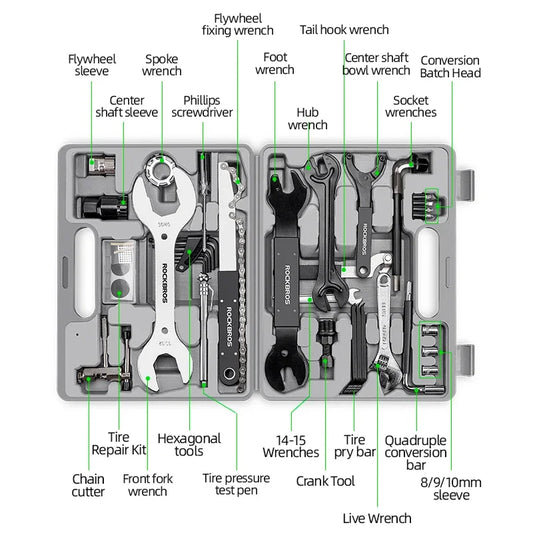 Flywheel fixing wrench

Tail hook wrench

Flywheel sleeve

Spoke wrench

Foot wrench

Center shaft bowl wrench

Conversion Batch Head

Center shaft sleeve

Phillips screwdriver

Hub wrench

Socket wrenches

ROCKBROS

ROCKBROS

ROCKBROS

ROCKBROS

Tire Repair Kit

Hexagonal tools

14-15 Wrenches

Tire pry bar

Quadruple conversion bar

Chain cutter

Front fork wrench

Tire pressure test pen

Crank Tool

8/9/10mm sleeve

Live Wrench